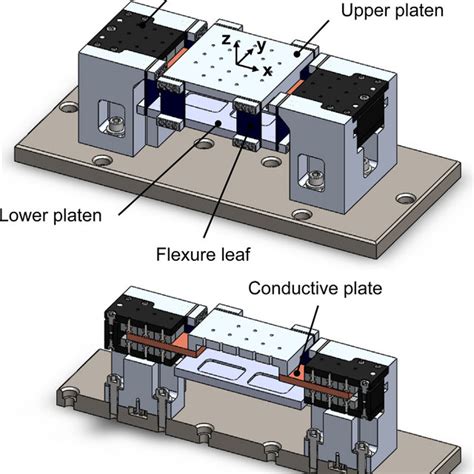 Upper platen

z
y
x

Lower platen

Flexure leaf

Conductive plate