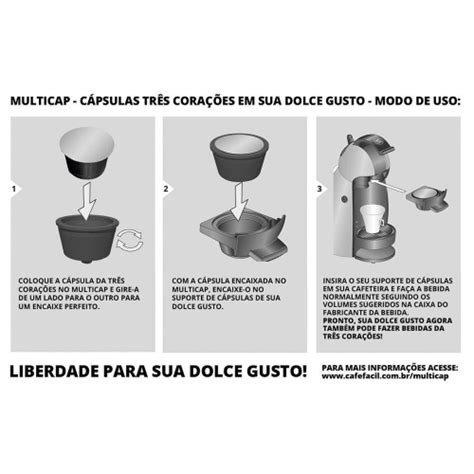 MULTICAP - CÁPSULAS TRÊS CORAÇÕES EM SUA DOLCE GUSTO - MODO DE USO:

1

COLOQUE A CÁPSULA DA TRÊS CORAÇÕES NO MULTICAP E GIRE-A DE UM LADO PARA O OUTRO PARA UM ENCAIXE PERFEITO.

2

COM A CÁPSULA ENCAIXADA NO MULTICAP, ENCAIXE-O NO SUPORTE DE CÁPSULAS DE SUA DOLCE GUSTO.

3

INSIRA O SEU SUPORTE DE CÁPSULAS EM SUA CAFETEIRA E FAÇA A BEBIDA NORMALMENTE SEGUINDO OS VOLUMES SUGERIDOS NA CAIXA DO FABRICANTE DA BEBIDA.
PRONTO, SUA DOLCE GUSTO AGORA TAMBÉM PODE FAZER BEBIDAS DA TRÊS CORAÇÕES!

LIBERDADE PARA SUA DOLCE GUSTO!

PARA MAIS INFORMAÇÕES ACESSE:
www.cafefacil.com.br/multicap