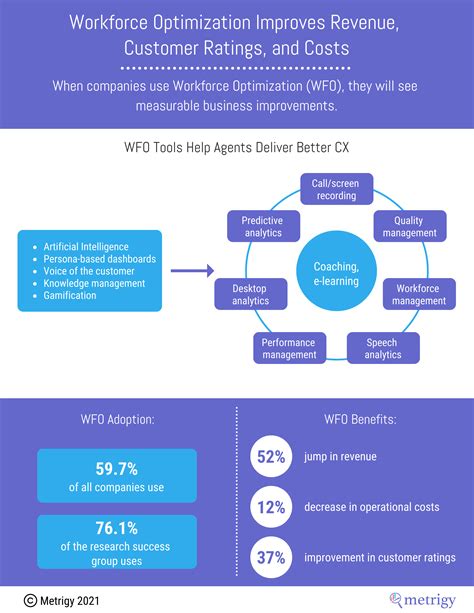 Workforce Optimization Improves Revenue, Customer Ratings, and Costs

When companies use Workforce Optimization (WFO), they will see measurable business improvements.

WFO Tools Help Agents Deliver Better CX

- Artificial Intelligence
- Persona-based dashboards
- Voice of the customer
- Knowledge management
- Gamification

Call/screen recording

Quality management

Workforce management

Speech analytics

Performance management

Desktop analytics

Predictive analytics

Coaching, e-learning

WFO Adoption:

59.7%
of all companies use

76.1%
of the research success group uses

WFO Benefits:

52% jump in revenue

12% decrease in operational costs

37% improvement in customer ratings

© Metrigy 2021

metrigy