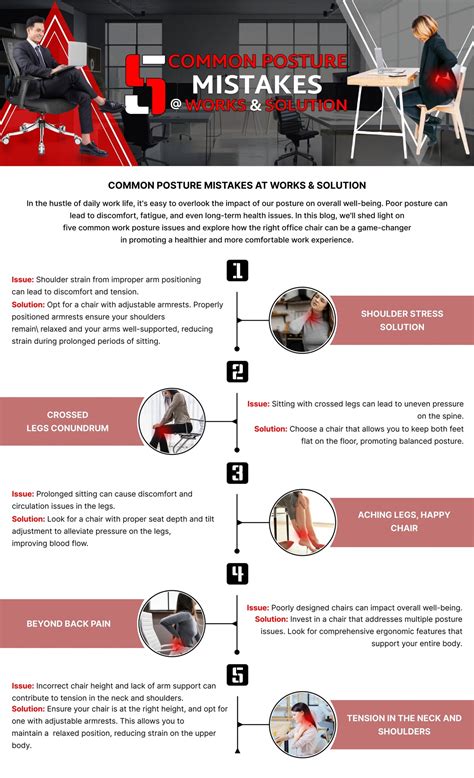 5 COMMON POSTURE MISTAKES @ WORKS & SOLUTION

COMMON POSTURE MISTAKES AT WORKS & SOLUTION

In the hustle of daily work life, it's easy to overlook the impact of our posture on overall well-being. Poor posture can lead to discomfort, fatigue, and even long-term health issues. In this blog, we'll shed light on five common work posture issues and explore how the right office chair can be a game-changer in promoting a healthier and more comfortable work experience.

1

Issue: Shoulder strain from improper arm positioning can lead to discomfort and tension.
Solution: Opt for a chair with adjustable armrests. Properly positioned armrests ensure your shoulders remain\ relaxed and your arms well-supported, reducing strain during prolonged periods of sitting.

SHOULDER STRESS SOLUTION

2

CROSSED LEGS CONUNDRUM

Issue: Sitting with crossed legs can lead to uneven pressure on the spine.
Solution: Choose a chair that allows you to keep both feet flat on the floor, promoting balanced posture.

3

Issue: Prolonged sitting can cause discomfort and circulation issues in the legs.
Solution: Look for a chair with proper seat depth and tilt adjustment to alleviate pressure on the legs, improving blood flow.

ACHING LEGS, HAPPY CHAIR

4

BEYOND BACK PAIN

Issue: Poorly designed chairs can impact overall well-being.
Solution: Invest in a chair that addresses multiple posture issues. Look for comprehensive ergonomic features that support your entire body.

5

Issue: Incorrect chair height and lack of arm support can contribute to tension in the neck and shoulders.
Solution: Ensure your chair is at the right height, and opt for one with adjustable armrests. This allows you to maintain a relaxed position, reducing strain on the upper body.

TENSION IN THE NECK AND SHOULDERS