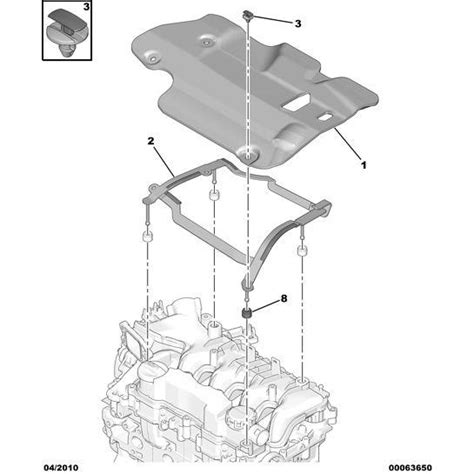 3

3

2

1

8

04/2010

00063650