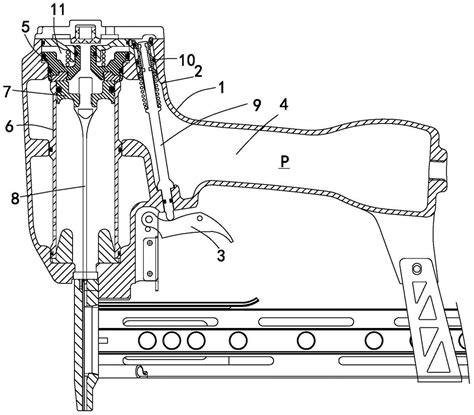 11
5
10
2
1
9
4
7
6
P
8
3