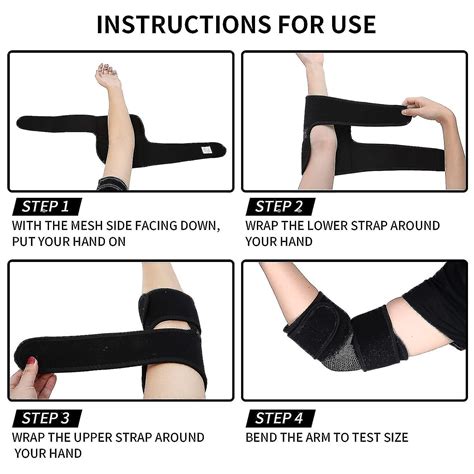 INSTRUCTIONS FOR USE

STEP 1
WITH THE MESH SIDE FACING DOWN, PUT YOUR HAND ON

STEP 2
WRAP THE LOWER STRAP AROUND YOUR HAND

STEP 3
WRAP THE UPPER STRAP AROUND YOUR HAND

STEP 4
BEND THE ARM TO TEST SIZE