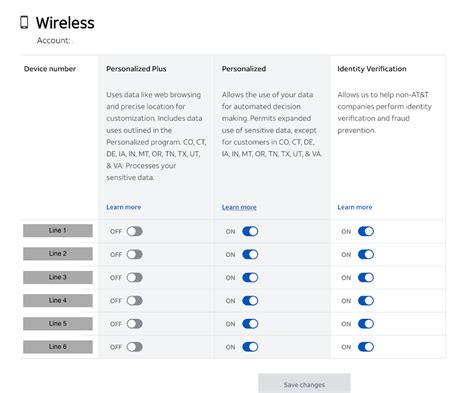 Wireless
Account:

| Device number | Personalized Plus | Personalized | Identity Verification |
|---|---|---|---|
| | Uses data like web browsing and precise location for customization. Includes data uses outlined in the Personalized program. CO, CT, DE, IA, IN, MT, OR, TN, TX, UT, & VA: Processes your sensitive data. Learn more | Allows the use of your data for automated decision making. Permits expanded use of sensitive data, except for customers in CO, CT, DE, IA, IN, MT, OR, TN, TX, UT, & VA. Learn more | Allows us to help non-AT&T companies perform identity verification and fraud prevention. Learn more |
| Line 1 | OFF | ON | ON |
| Line 2 | OFF | ON | ON |
| Line 3 | OFF | ON | ON |
| Line 4 | OFF | ON | ON |
| Line 5 | OFF | ON | ON |
| Line 6 | OFF | ON | ON |

Save changes