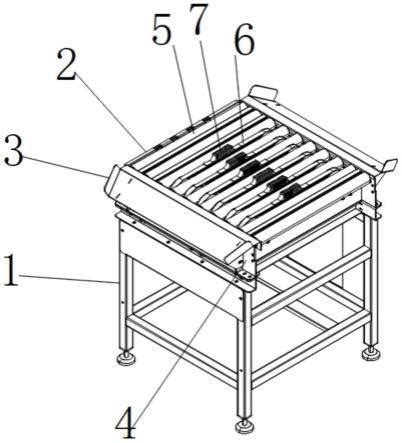 5
7
6
2
3
1
4