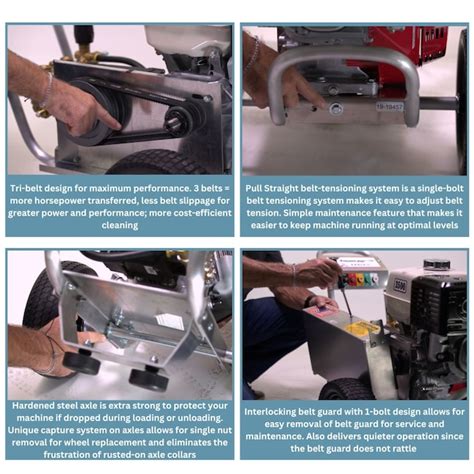 Tri-belt design for maximum performance. 3 belts = more horsepower transferred, less belt slippage for greater power and performance; more cost-efficient cleaning

19-18457

Pull Straight belt-tensioning system is a single-bolt belt tensioning system makes it easy to adjust belt tension. Simple maintenance feature that makes it easier to keep machine running at optimal levels

Hardened steel axle is extra strong to protect your machine if dropped during loading or unloading. Unique capture system on axles allows for single nut removal for wheel replacement and eliminates the frustration of rusted-on axle collars

3500

Interlocking belt guard with 1-bolt design allows for easy removal of belt guard for service and maintenance. Also delivers quieter operation since the belt guard does not rattle