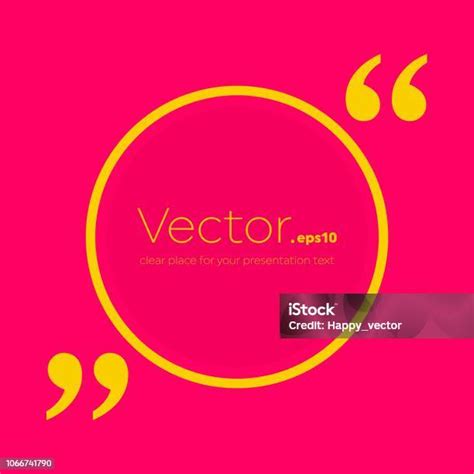 “

Vector.eps10
clear place for your presentation text

iStock
Credit: Happy_vector

”

1066741790