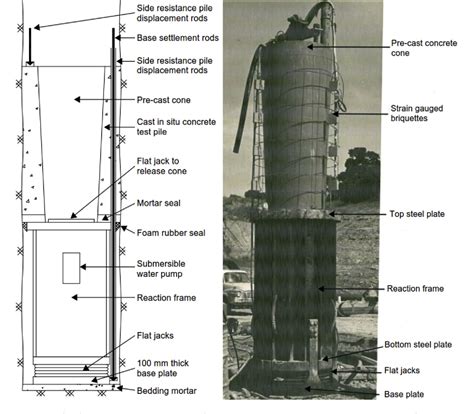 Side resistance pile displacement rods

Base settlement rods

Side resistance pile displacement rods

Pre-cast cone

Cast in situ concrete test pile

Flat jack to release cone

Mortar seal

Foam rubber seal

Submersible water pump

Reaction frame

Flat jacks

100 mm thick base plate

Bedding mortar

Pre-cast concrete cone

Strain gauged briquettes

Top steel plate

Reaction frame

Bottom steel plate

Flat jacks

Base plate