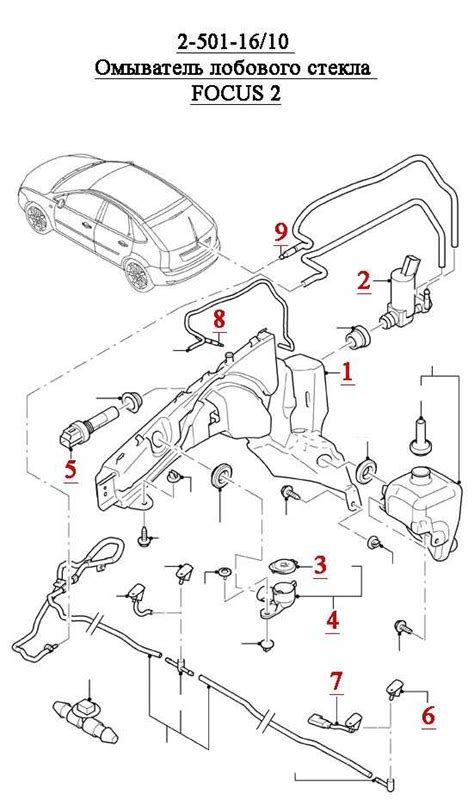 2-501-16/10
Омыватель лобового стекла
FOCUS 2

9
2
8
1
5
3
4
7
6