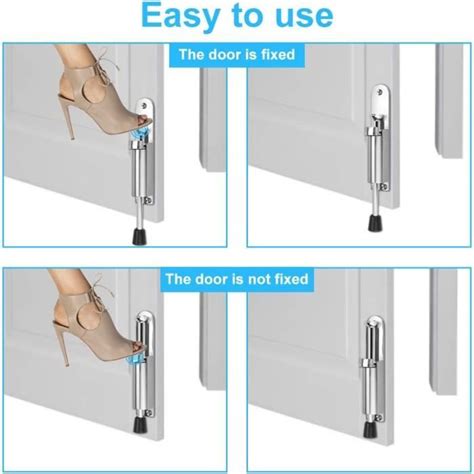 Easy to use

The door is fixed

The door is not fixed