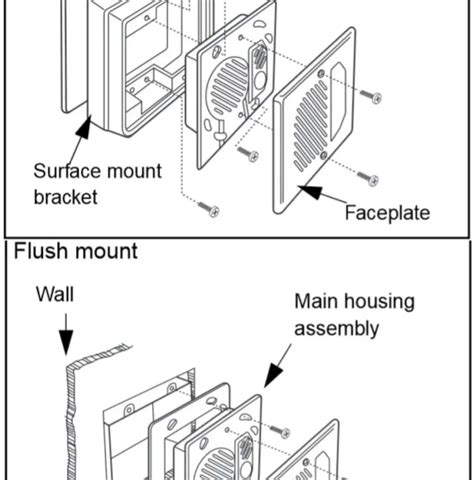 Surface mount bracket

Faceplate

Flush mount

Wall

Main housing assembly