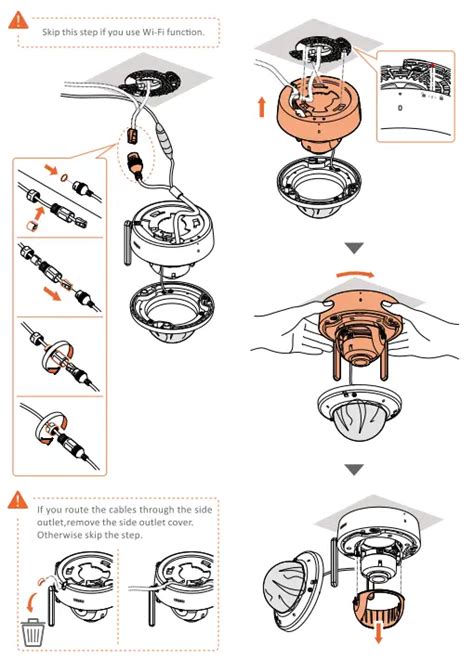 Skip this step if you use Wi-Fi function.

If you route the cables through the side outlet,remove the side outlet cover. Otherwise skip the step.