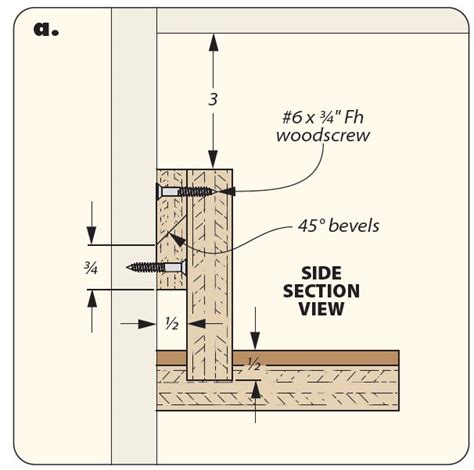 a.

3

#6 x ¾" Fh woodscrew

45° bevels

¾

SIDE SECTION VIEW

½

½