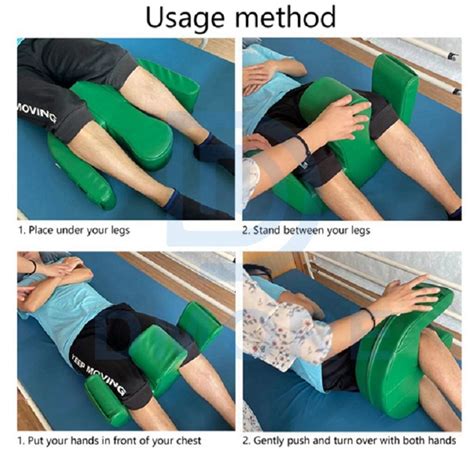 Usage method

MOVING

1. Place under your legs

2. Stand between your legs

KEEP MOVING

1. Put your hands in front of your chest

2. Gently push and turn over with both hands