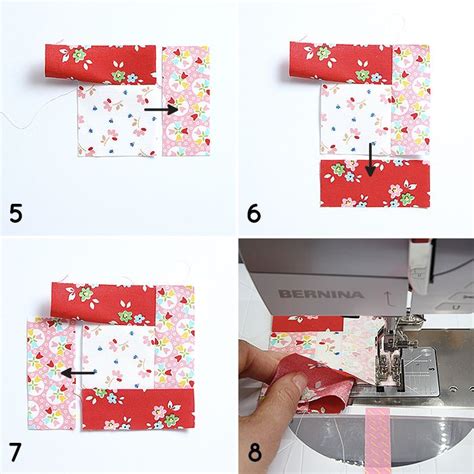 5

6

7

BERNINA

8