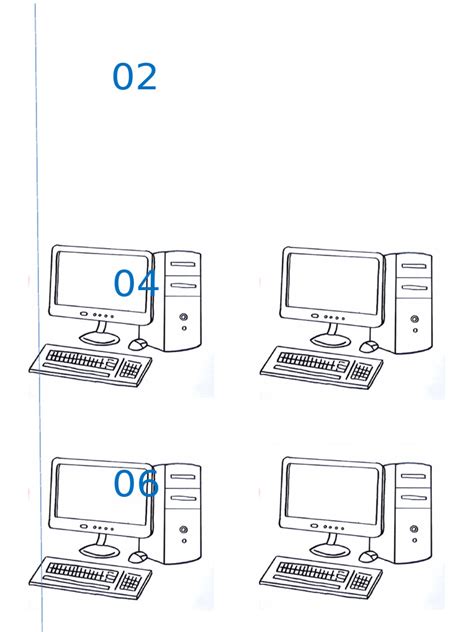 02

04

06