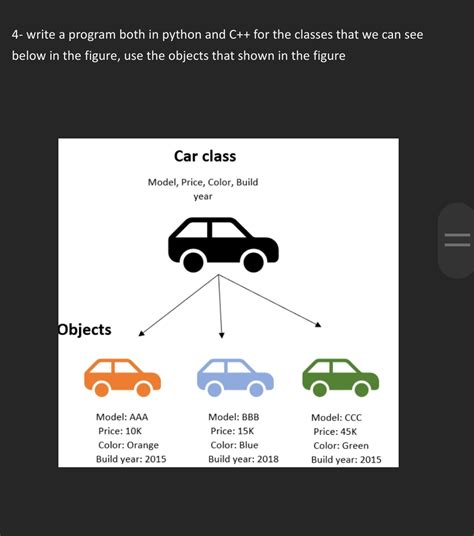 4- write a program both in python and C++ for the classes that we can see below in the figure, use the objects that shown in the figure

Car class

Model, Price, Color, Build year

Objects

Model: AAA
Price: 10K
Color: Orange
Build year: 2015

Model: BBB
Price: 15K
Color: Blue
Build year: 2018

Model: CCC
Price: 45K
Color: Green
Build year: 2015