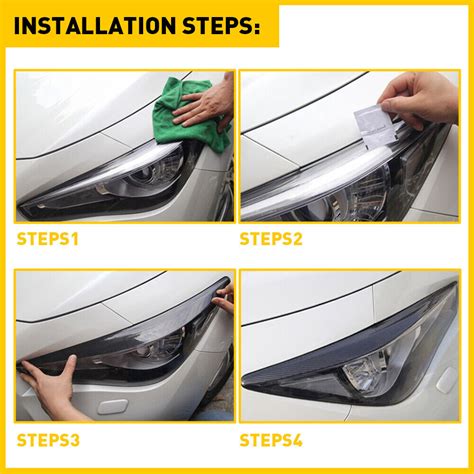 INSTALLATION STEPS:

STEPS1

STEPS2

STEPS3

STEPS4