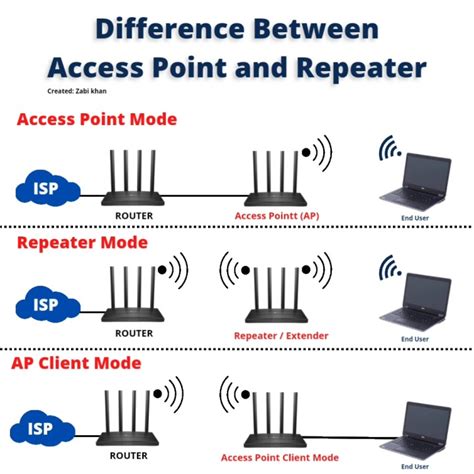 Difference Between Access Point and Repeater

Created: Zabi khan

Access Point Mode

ISP

ROUTER

Access Pointt (AP)

End User

Repeater Mode

ISP

ROUTER

Repeater / Extender

End User

AP Client Mode

ISP

ROUTER

Access Point Client Mode

End User