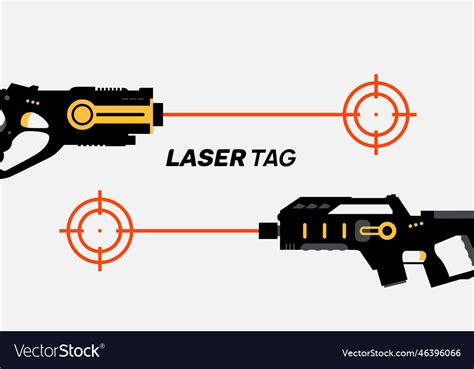 LASER TAG

VectorStock®

VectorStock.com/46396066