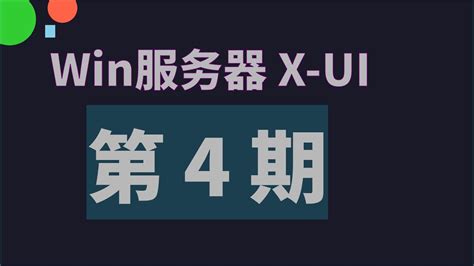 Win服务器 X-UI

第 4 期