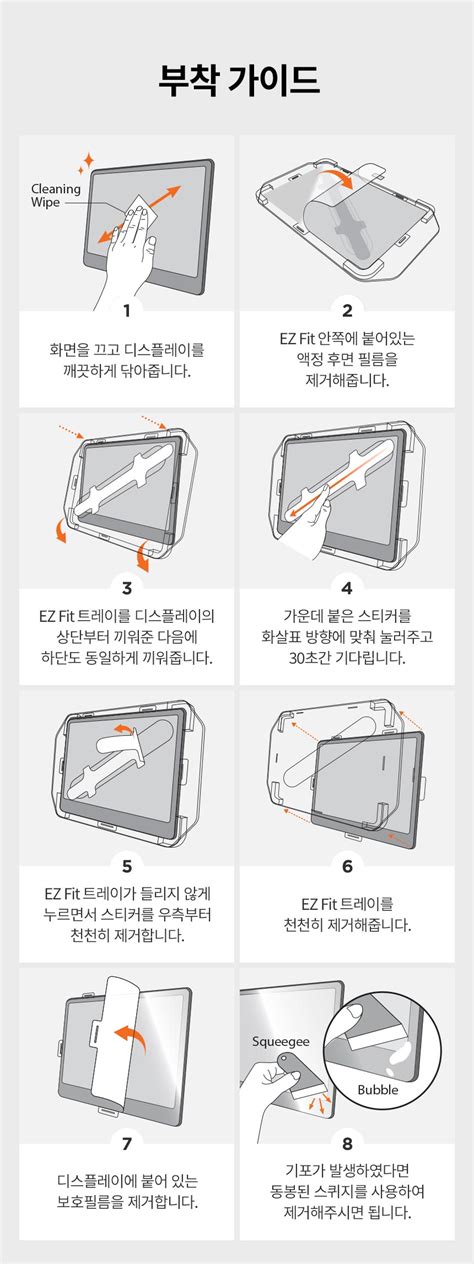 부착 가이드

Cleaning Wipe

1
화면을 끄고 디스플레이를 깨끗하게 닦아줍니다.

2
EZ Fit 안쪽에 붙어있는 액정 후면 필름을 제거해줍니다.

3
EZ Fit 트레이를 디스플레이의 상단부터 끼워준 다음에 하단도 동일하게 끼워줍니다.

4
가운데 붙은 스티커를 화살표 방향에 맞춰 눌러주고 30초간 기다립니다.

5
EZ Fit 트레이가 들리지 않게 누르면서 스티커를 우측부터 천천히 제거합니다.

6
EZ Fit 트레이를 천천히 제거해줍니다.

7
디스플레이에 붙어 있는 보호필름을 제거합니다.

Squeegee
Bubble

8
기포가 발생하였다면 동봉된 스퀴지를 사용하여 제거해주시면 됩니다.