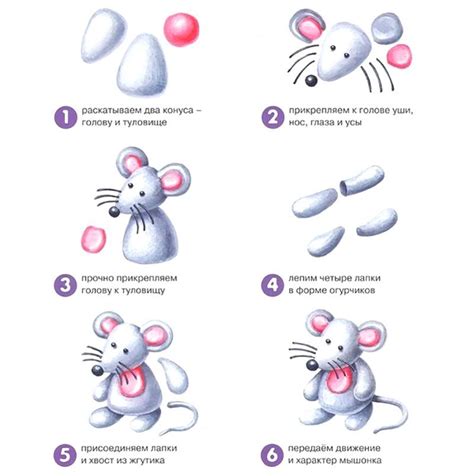 1 раскатываем два конуса – голову и туловище

2 прикрепляем к голове уши, нос, глаза и усы

3 прочно прикрепляем голову к туловищу

4 лепим четыре лапки в форме огурчиков

5 присоединяем лапки и хвост из жгутика

6 передаём движение и характер мышонка