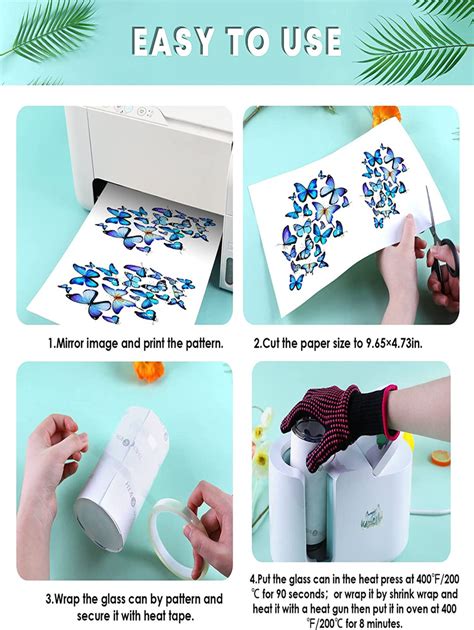 EASY TO USE

1.Mirror image and print the pattern.

2.Cut the paper size to 9.65×4.73in.

3.Wrap the glass can by pattern and secure it with heat tape.

4.Put the glass can in the heat press at 400℉/200℃ for 90 seconds; or wrap it by shrink wrap and heat it with a heat gun then put it in oven at 400℉/200℃ for 8 minutes.