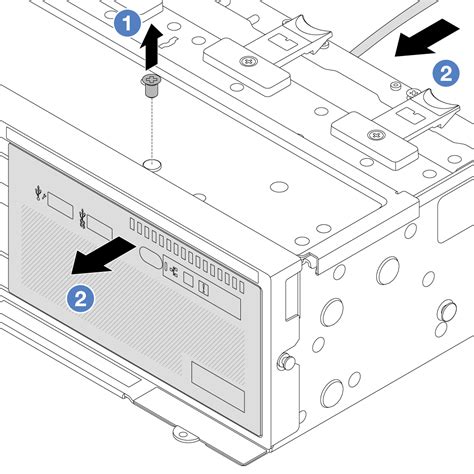 1

2

2