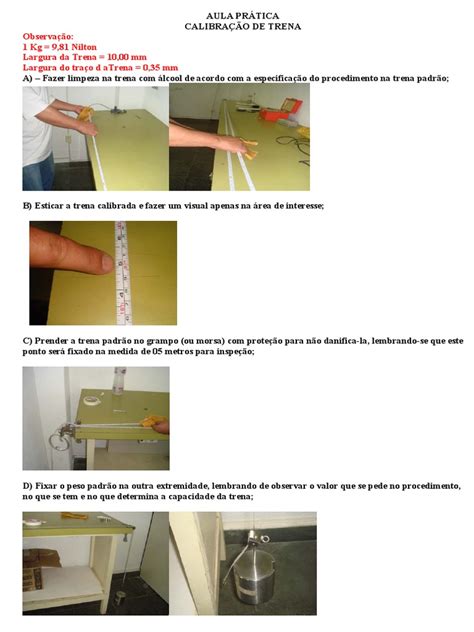 AULA PRÁTICA
CALIBRAÇÃO DE TRENA

Observação:
1 Kg = 9,81 Nilton
Largura da Trena = 10,00 mm
Largura do traço d aTrena = 0,35 mm

A) – Fazer limpeza na trena com álcool de acordo com a especificação do procedimento na trena padrão;

B) Esticar a trena calibrada e fazer um visual apenas na área de interesse;

C) Prender a trena padrão no grampo (ou morsa) com proteção para não danifica-la, lembrando-se que este ponto será fixado na medida de 05 metros para inspeção;

D) Fixar o peso padrão na outra extremidade, lembrando de observar o valor que se pede no procedimento, no que se tem e no que determina a capacidade da trena;