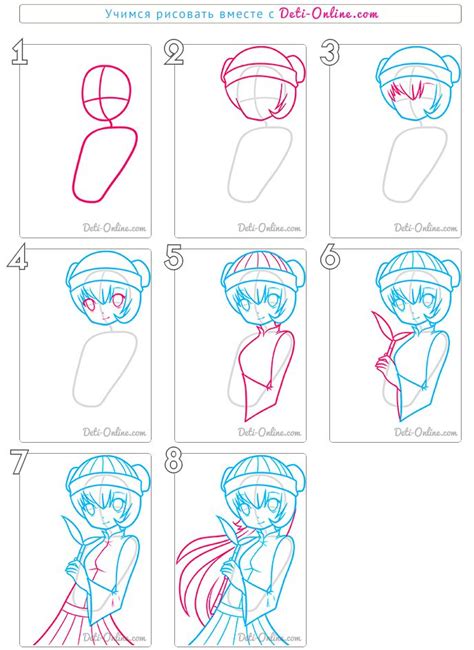 Учимся рисовать вместе с Deti-Online.com

1

Deti-Online.com

2

Deti-Online.com

3

Deti-Online.com

4

Deti-Online.com

5

Deti-Online.com

6

Deti-Online.com

7

Deti-Online.com

8

Deti-Online.com