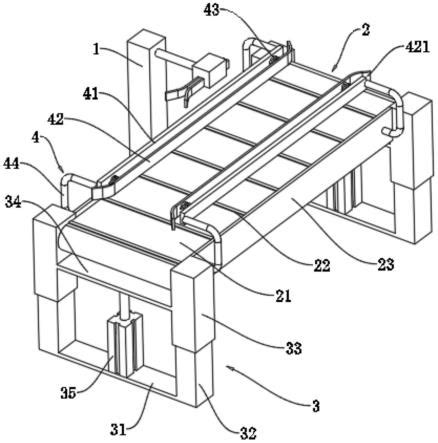 43
2
421
1
41
42
4
44
34
22
23
21
33
35
3
31
32