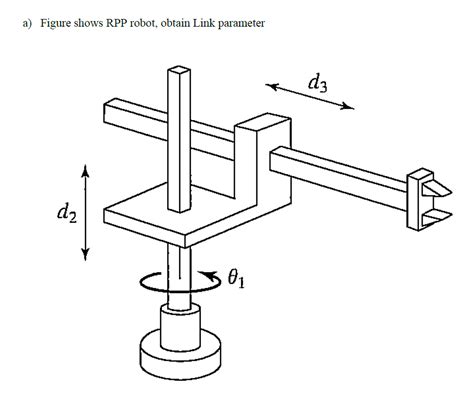 a) Figure shows RPP robot, obtain Link parameter

$d_3$

$d_2$

$\theta_1$