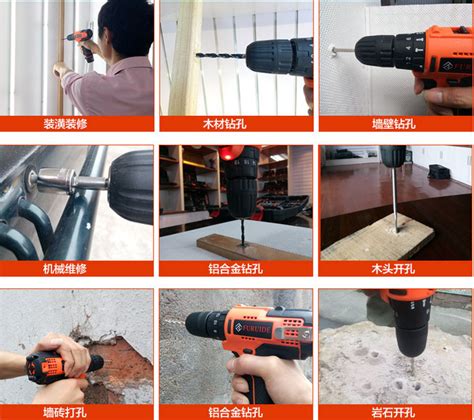 装潢装修

木材钻孔

墙壁钻孔

机械维修

铝合金钻孔

木头开孔

墙砖打孔

FURUIDE

铝合金钻孔

岩石开孔