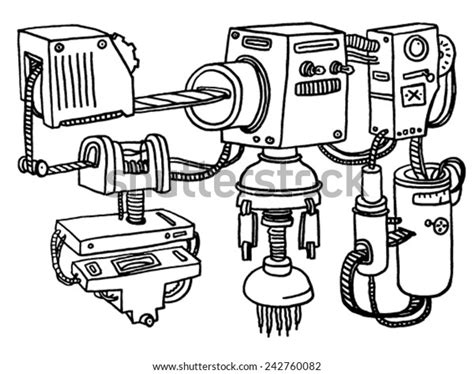 shutterstock

www.shutterstock.com · 242760082