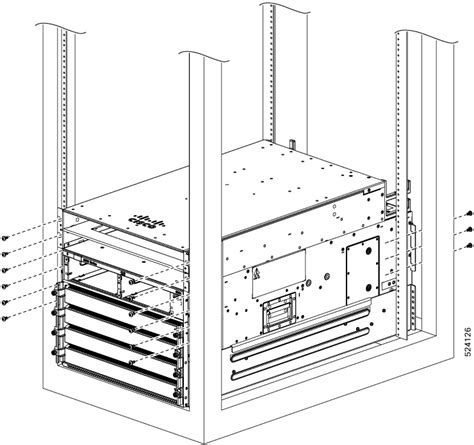 cisco

524126