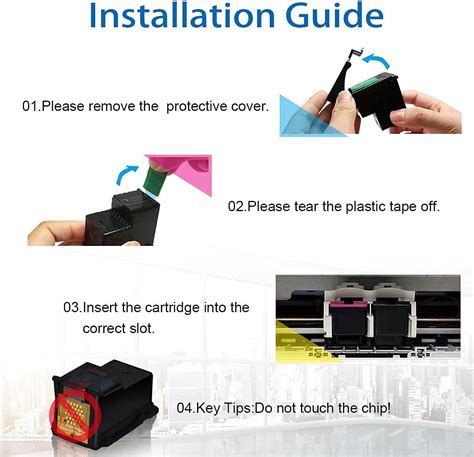 Installation Guide

01.Please remove the  protective cover.

02.Please tear the plastic tape off.

03.Insert the cartridge into the correct slot.

04.Key Tips:Do not touch the chip!