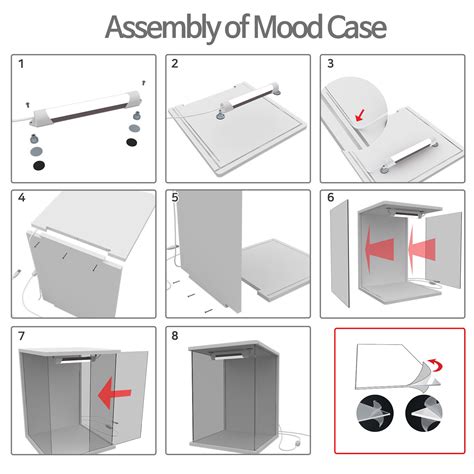 Assembly of Mood Case

1

2

3

4

5

6

7

8