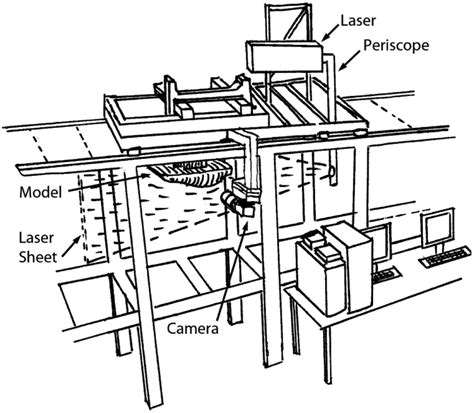 Laser
Periscope
Model
Laser Sheet
Camera