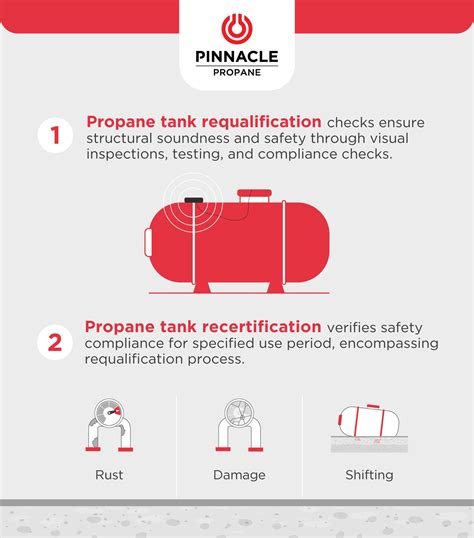 PINNACLE
PROPANE

1 Propane tank requalification checks ensure structural soundness and safety through visual inspections, testing, and compliance checks.

2 Propane tank recertification verifies safety compliance for specified use period, encompassing requalification process.

Rust

Damage

Shifting