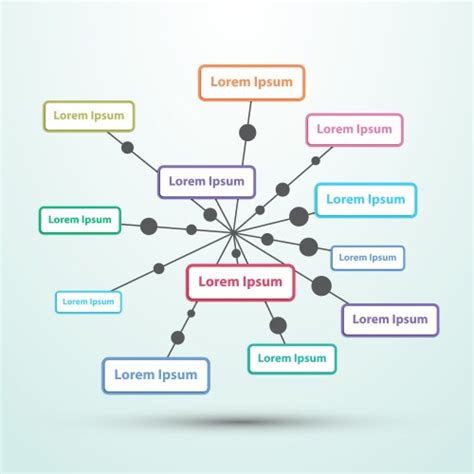 Lorem Ipsum

Lorem Ipsum

Lorem Ipsum

Lorem Ipsum

Lorem Ipsum

Lorem Ipsum

Lorem Ipsum

Lorem Ipsum

Lorem Ipsum

Lorem Ipsum

Lorem Ipsum

Lorem Ipsum