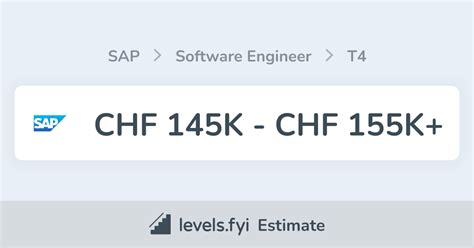 SAP > Software Engineer > T4

SAP

CHF 145K - CHF 155K+

levels.fyi Estimate