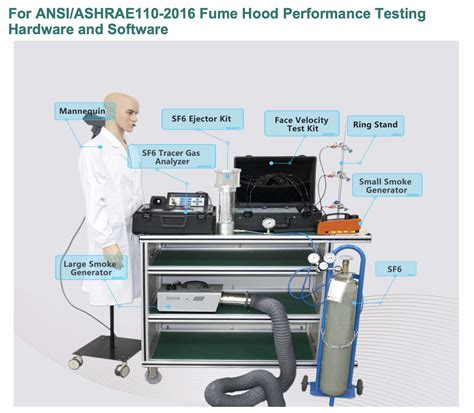 For ANSI/ASHRAE110-2016 Fume Hood Performance Testing Hardware and Software

Mannequin

SF6 Ejector Kit

Face Velocity Test Kit

Ring Stand

SF6 Tracer Gas Analyzer

Small Smoke Generator

Large Smoke Generator

SF6