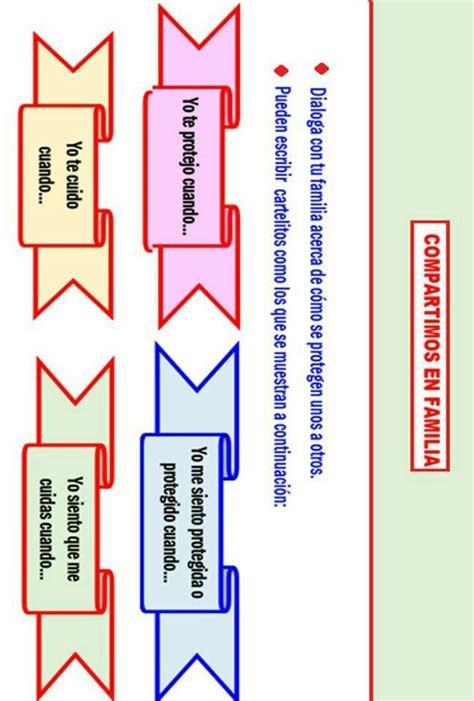 COMPARTIMOS EN FAMILIA

• Dialoga con tu familia acerca de cómo se protegen unos a otros.
• Pueden escribir cartelitos como los que se muestran a continuación:

Yo te protejo cuando...

Yo me siento protegida o protegido cuando...

Yo te cuido cuando...

Yo siento que me cuidas cuando...