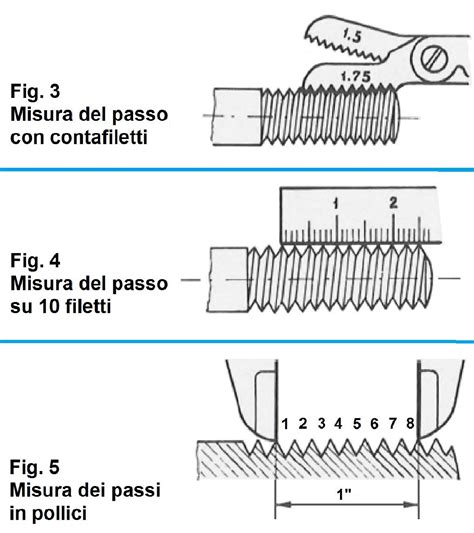 Fig. 3
Misura del passo con contafiletti

1.5
1.75

Fig. 4
Misura del passo su 10 filetti

1
2

Fig. 5
Misura dei passi in pollici

1 2 3 4 5 6 7 8

1"