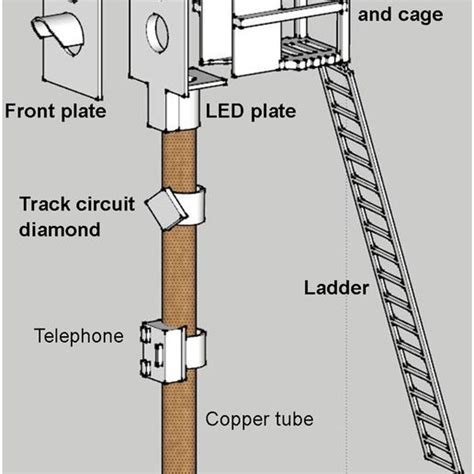 and cage

Front plate

LED plate

Track circuit diamond

Ladder

Telephone

Copper tube