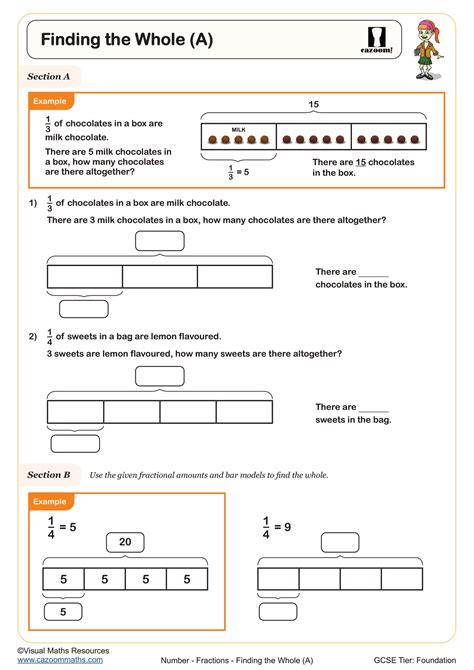 Finding the Whole (A)

cazoom!

Section A

Example

$\frac{1}{3}$ of chocolates in a box are milk chocolate.

There are 5 milk chocolates in a box, how many chocolates are there altogether?

15

MILK

$\frac{1}{3} = 5$

There are 15 chocolates in the box.

1) $\frac{1}{3}$ of chocolates in a box are milk chocolate.

There are 3 milk chocolates in a box, how many chocolates are there altogether?

There are ______ chocolates in the box.

2) $\frac{1}{4}$ of sweets in a bag are lemon flavoured.

3 sweets are lemon flavoured, how many sweets are there altogether?

There are ______ sweets in the bag.

Section B Use the given fractional amounts and bar models to find the whole.

Example

$\frac{1}{4} = 5$

20

| 5 | 5 | 5 | 5 |
|---|---|---|---|

5

$\frac{1}{4} = 9$

©Visual Maths Resources
www.cazoommaths.com

Number - Fractions - Finding the Whole (A)

GCSE Tier: Foundation