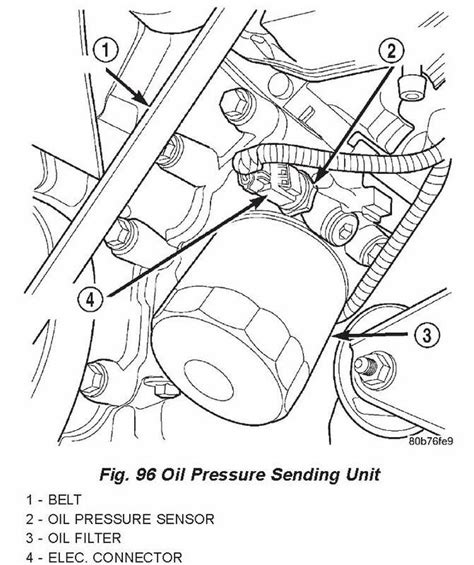 1

2

4

3

80b76fe9

Fig. 96 Oil Pressure Sending Unit

1 - BELT
2 - OIL PRESSURE SENSOR
3 - OIL FILTER
4 - ELEC. CONNECTOR