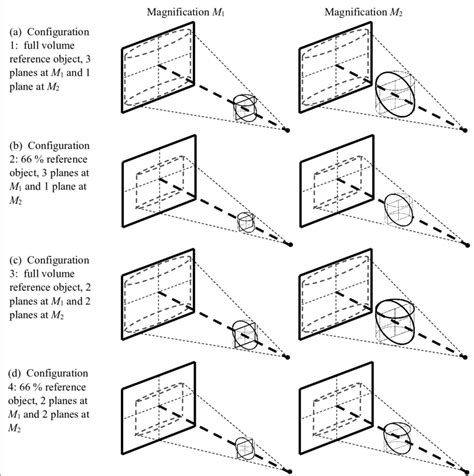 Magnification $M_1$

Magnification $M_2$

(a) Configuration 1: full volume reference object, 3 planes at $M_1$ and 1 plane at $M_2$

(b) Configuration 2: 66 % reference object, 3 planes at $M_1$ and 1 plane at $M_2$

(c) Configuration 3: full volume reference object, 2 planes at $M_1$ and 2 planes at $M_2$

(d) Configuration 4: 66 % reference object, 2 planes at $M_1$ and 2 planes at $M_2$