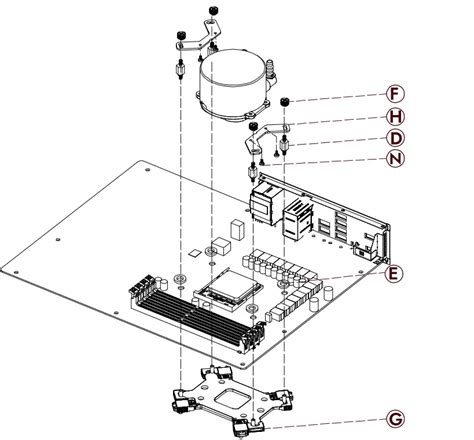 F
H
D
N
E
G